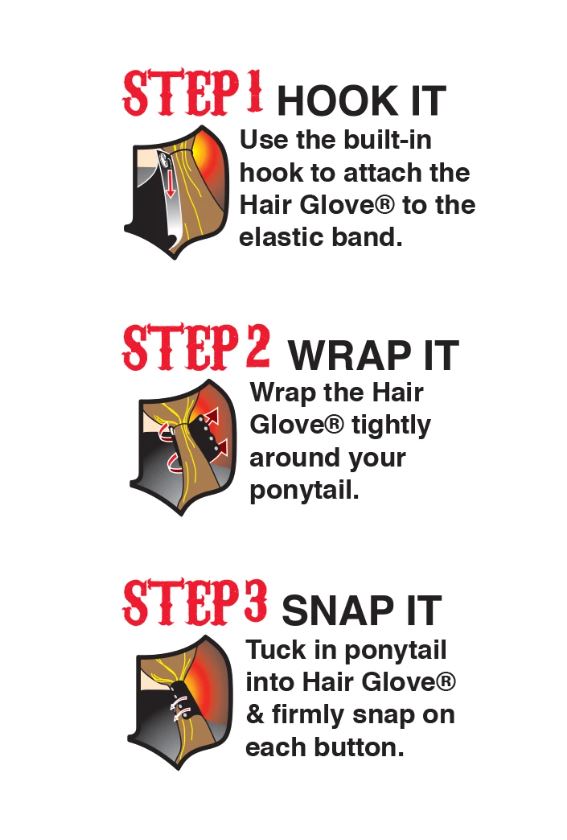 STEP 1 HOOK IT

Use the built-in hook to attach the Hair Glove® to the elastic band.

STEP 2 WRAP IT

Wrap the Hair Glove® tightly around your ponytail.

STEP 3 SNAP IT

Tuck in ponytail into Hair Glove® & firmly snap on each button.