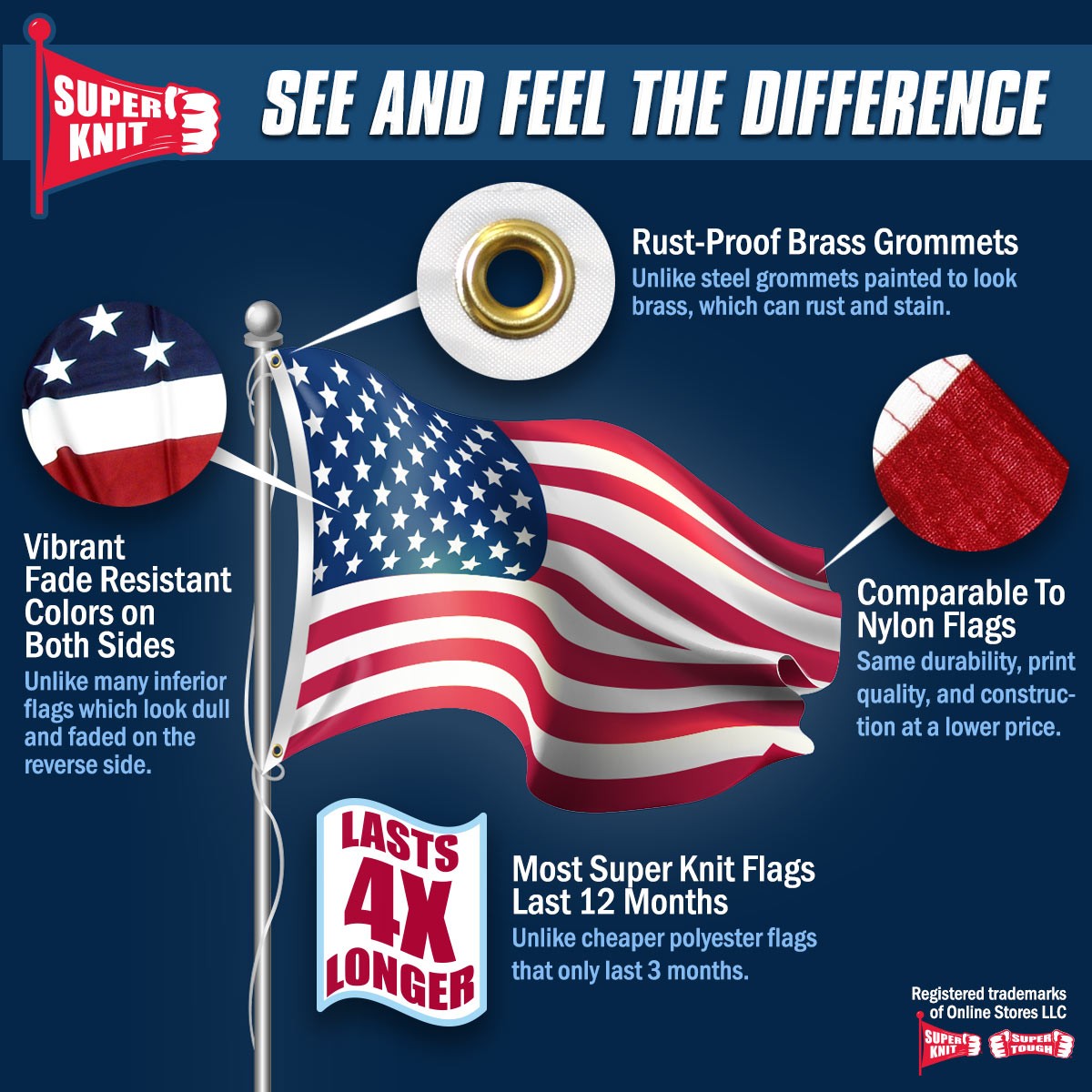 SUPER KNIT

SEE AND FEEL THE DIFFERENCE

Rust-Proof Brass Grommets
Unlike steel grommets painted to look brass, which can rust and stain.

Vibrant Fade Resistant Colors on Both Sides
Unlike many inferior flags which look dull and faded on the reverse side.

Comparable To Nylon Flags
Same durability, print quality, and construction at a lower price.

LASTS 4X LONGER

Most Super Knit Flags Last 12 Months
Unlike cheaper polyester flags that only last 3 months.

Registered trademarks of Online Stores LLC

SUPER KNIT SUPER TOUGH